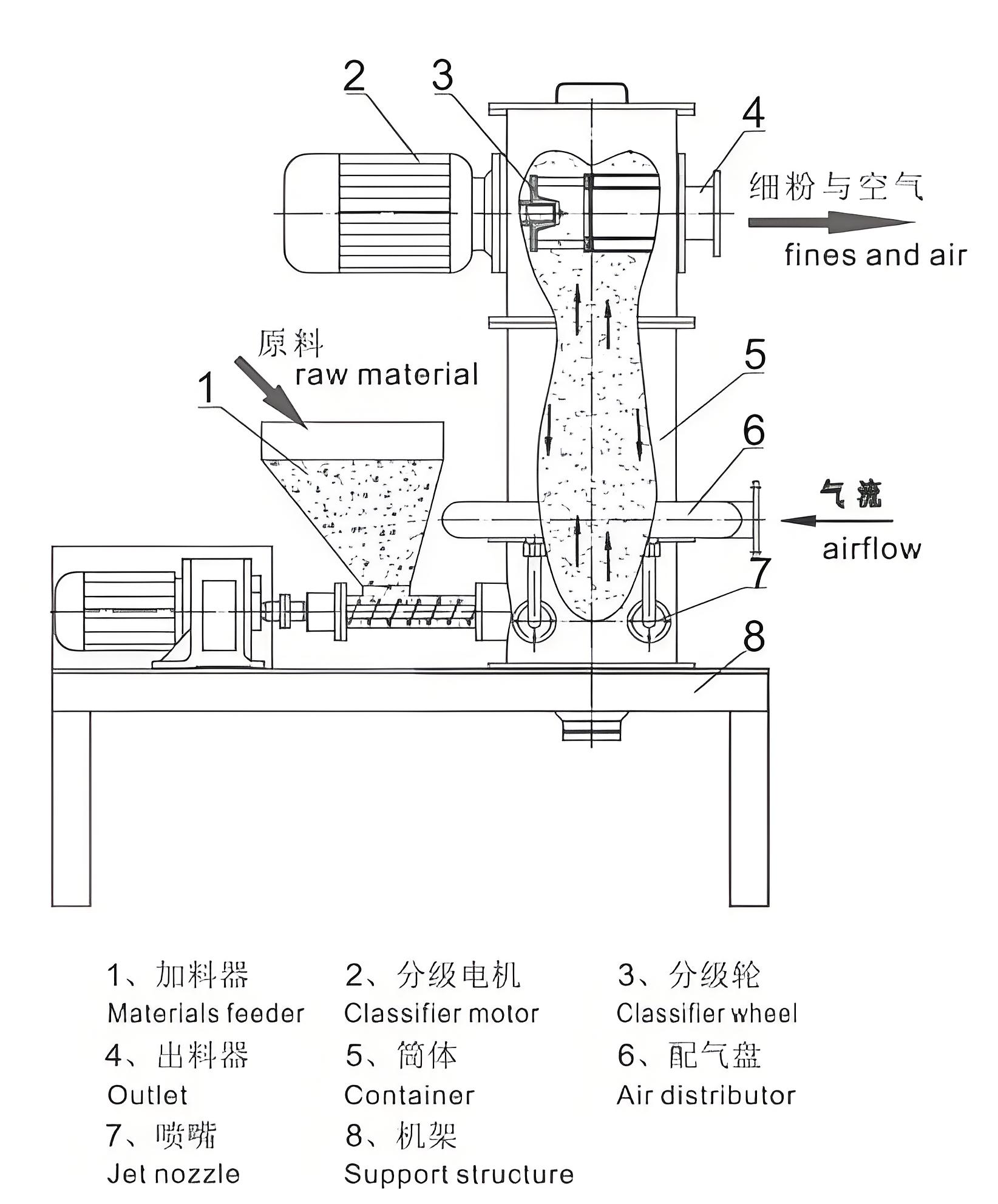 2
3
4
细粉与空气
fines and air
原料
raw material
1
5
6
气流
airflow
7
8

1、加料器
Materials feeder
2、分级电机
Classifier motor
3、分级轮
Classifier wheel
4、出料器
Outlet
5、筒体
Container
6、配气盘
Air distributor
7、喷嘴
Jet nozzle
8、机架
Support structure